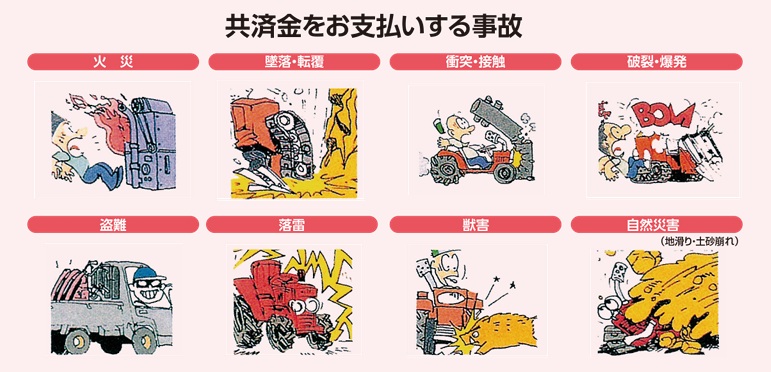 共済金をお支払いする事故

火　災

墜落・転覆

衝突・接触

破裂・爆発

BOM

盗難

落雷

獣害

自然災害
(地滑り・土砂崩れ)